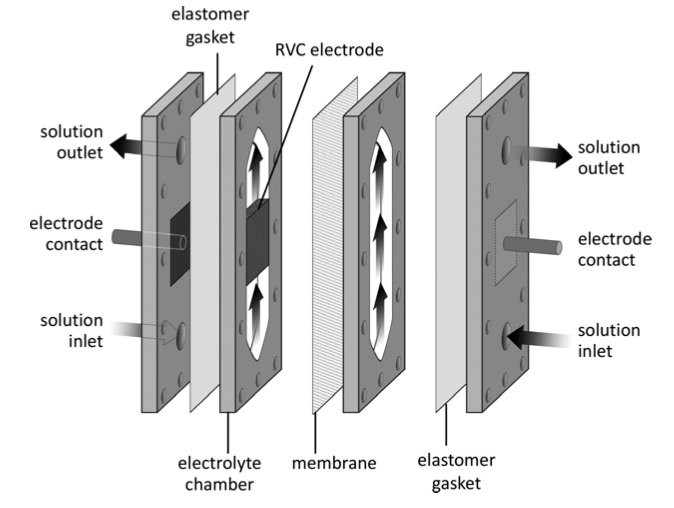 elastomer gasket

RVC electrode

solution outlet

electrode contact

solution inlet

solution outlet

electrode contact

solution inlet

electrolyte chamber

membrane

elastomer gasket