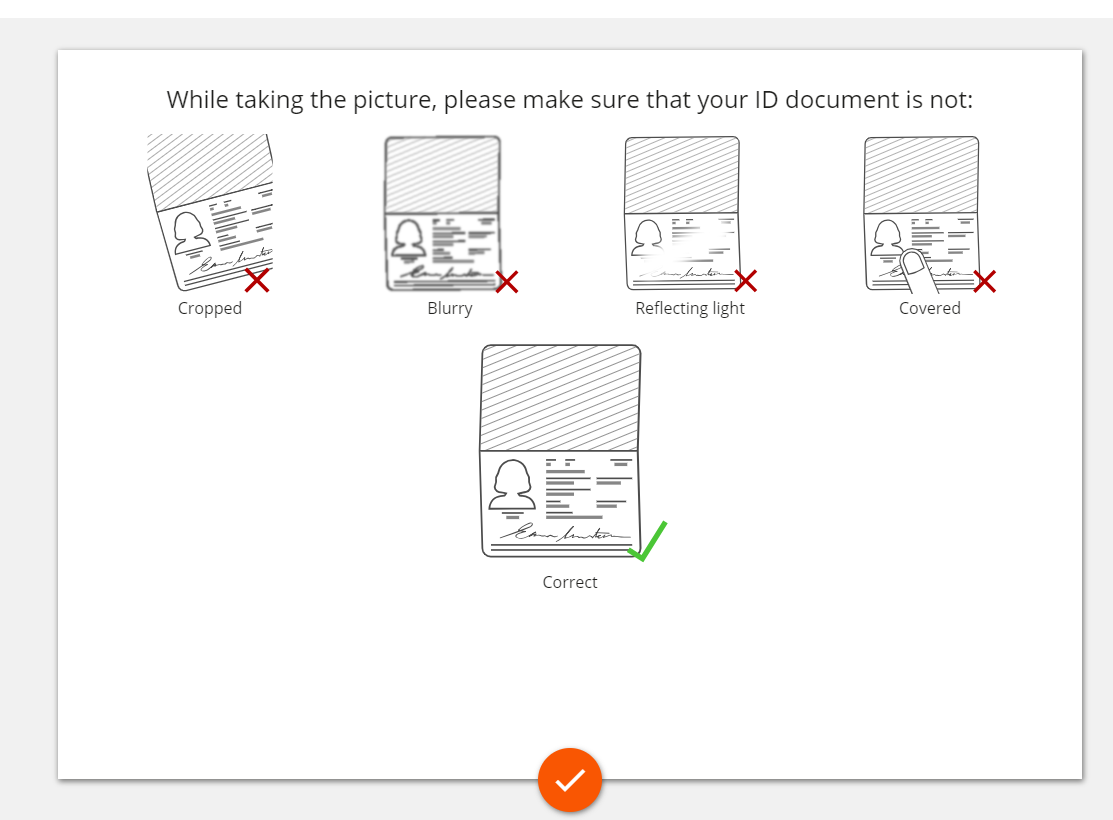 While taking the picture, please make sure that your ID document is not:

Cropped

Blurry

Reflecting light

Covered

Correct