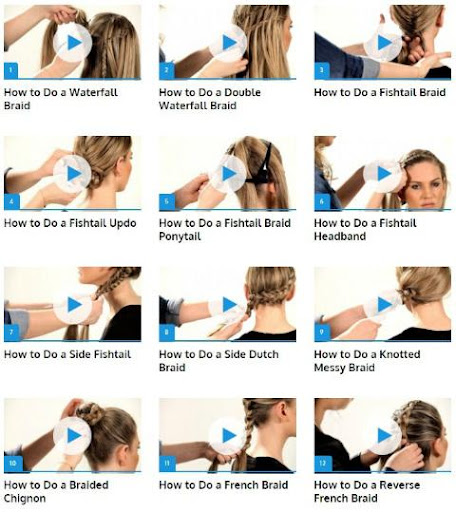 1
How to Do a Waterfall Braid

2
How to Do a Double Waterfall Braid

3
How to Do a Fishtail Braid

4
How to Do a Fishtail Updo

5
How to Do a Fishtail Braid Ponytail

6
How to Do a Fishtail Headband

7
How to Do a Side Fishtail

8
How to Do a Side Dutch Braid

9
How to Do a Knotted Messy Braid

10
How to Do a Braided Chignon

11
How to Do a French Braid

12
How to Do a Reverse French Braid