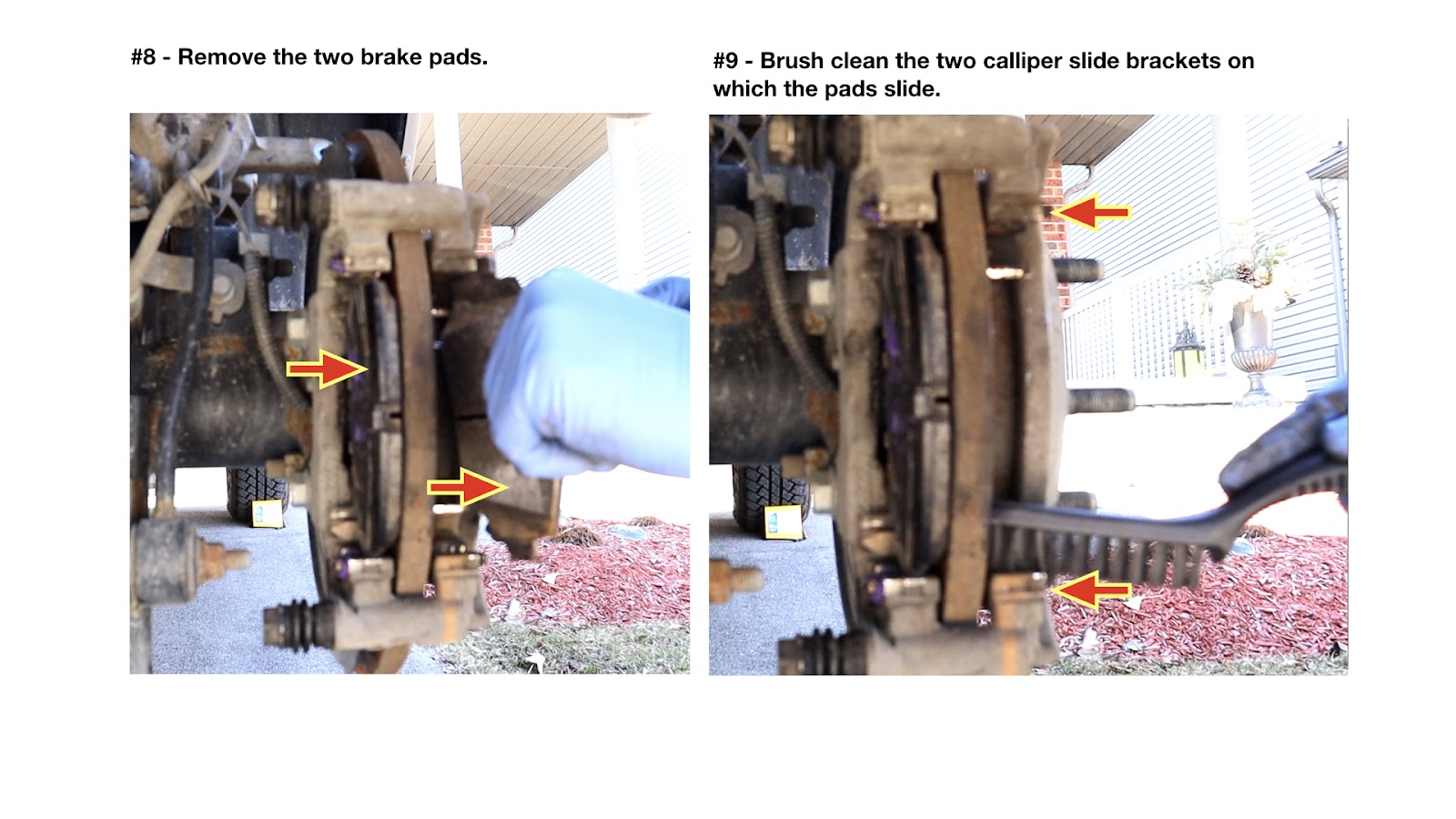 #8 - Remove the two brake pads.

#9 - Brush clean the two calliper slide brackets on which the pads slide.