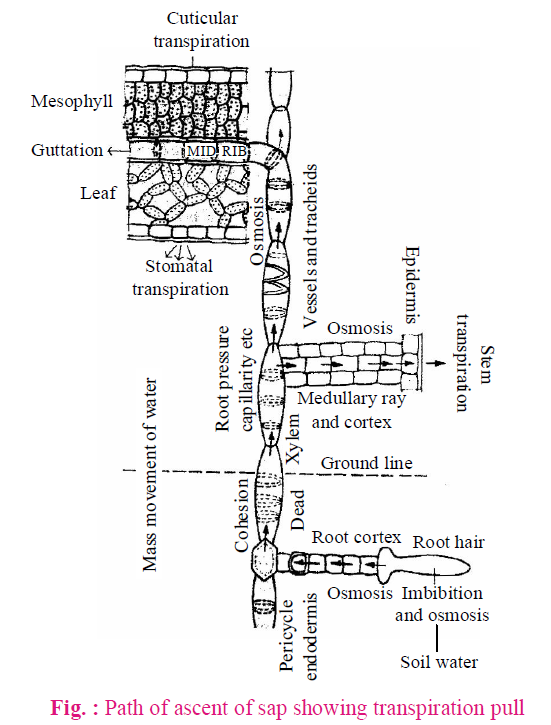 Cuticular transpiration

Mesophyll

Guttation

MID RIB

Leaf

Stomatal transpiration

Osmosis

Vessels and tracheids

Epidermis

Osmosis

Stem transpiration

Root pressure capillarity etc

Medullary ray and cortex

Mass movement of water

Xylem

Ground line

Cohesion

Dead

Root cortex

Root hair

Osmosis

Imbibition and osmosis

Pericycle endodermis

Soil water

Fig. : Path of ascent of sap showing transpiration pull