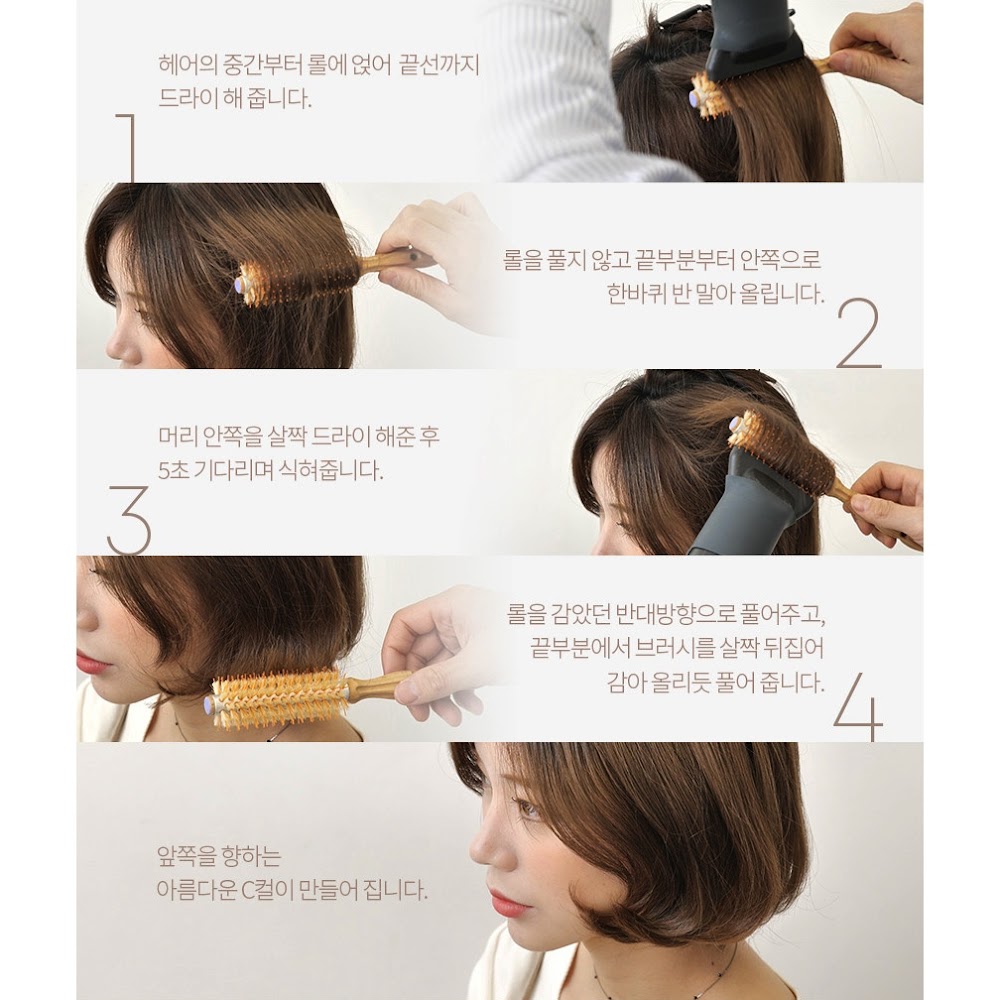 헤어의 중간부터 롤에 얹어 끝선까지 드라이 해 줍니다.

1

롤을 풀지 않고 끝부분부터 안쪽으로 한바퀴 반 말아 올립니다.

2

머리 안쪽을 살짝 드라이 해준 후 5초 기다리며 식혀줍니다.

3

롤을 감았던 반대방향으로 풀어주고, 끝부분에서 브러시를 살짝 뒤집어 감아 올리듯 풀어 줍니다.

4

앞쪽을 향하는 아름다운 C컬이 만들어 집니다.