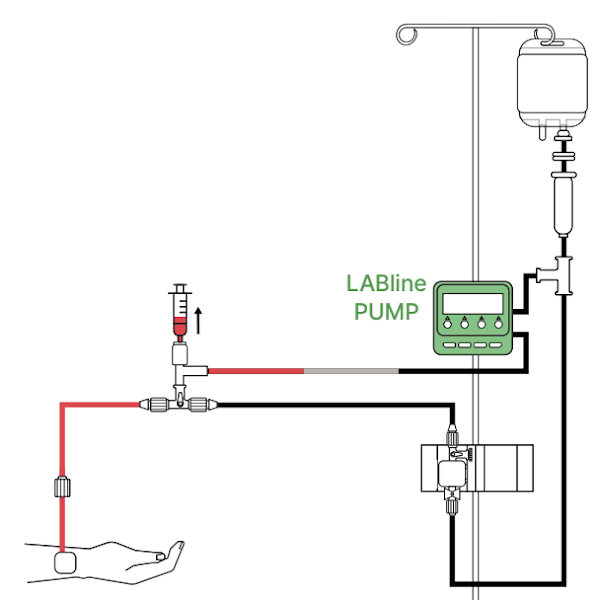 LABline
PUMP