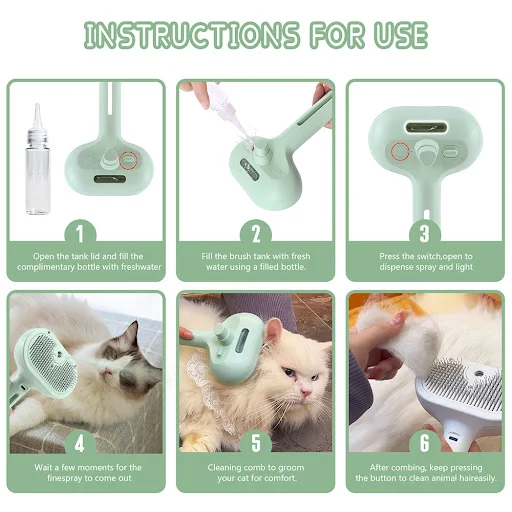 INSTRUCTIONS FOR USE

1
Open the tank lid and fill the complimentary bottle with freshwater

2
Fill the brush tank with fresh water using a filled bottle.

3
Press the switch,open to dispense spray and light

4
Wait a few moments for the finespray to come out

5
Cleaning comb to groom your cat for comfort.

6
After combing, keep pressing the button to clean animal haireasily.