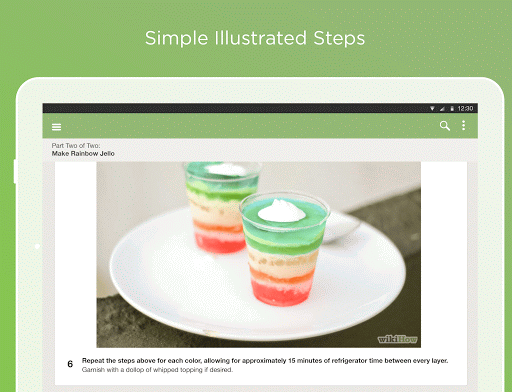 Simple Illustrated Steps

12:30

Part Two of Two:
Make Rainbow Jello

wikiHow

6 Repeat the steps above for each color, allowing for approximately 15 minutes of refrigerator time between every layer. Garnish with a dollop of whipped topping if desired.