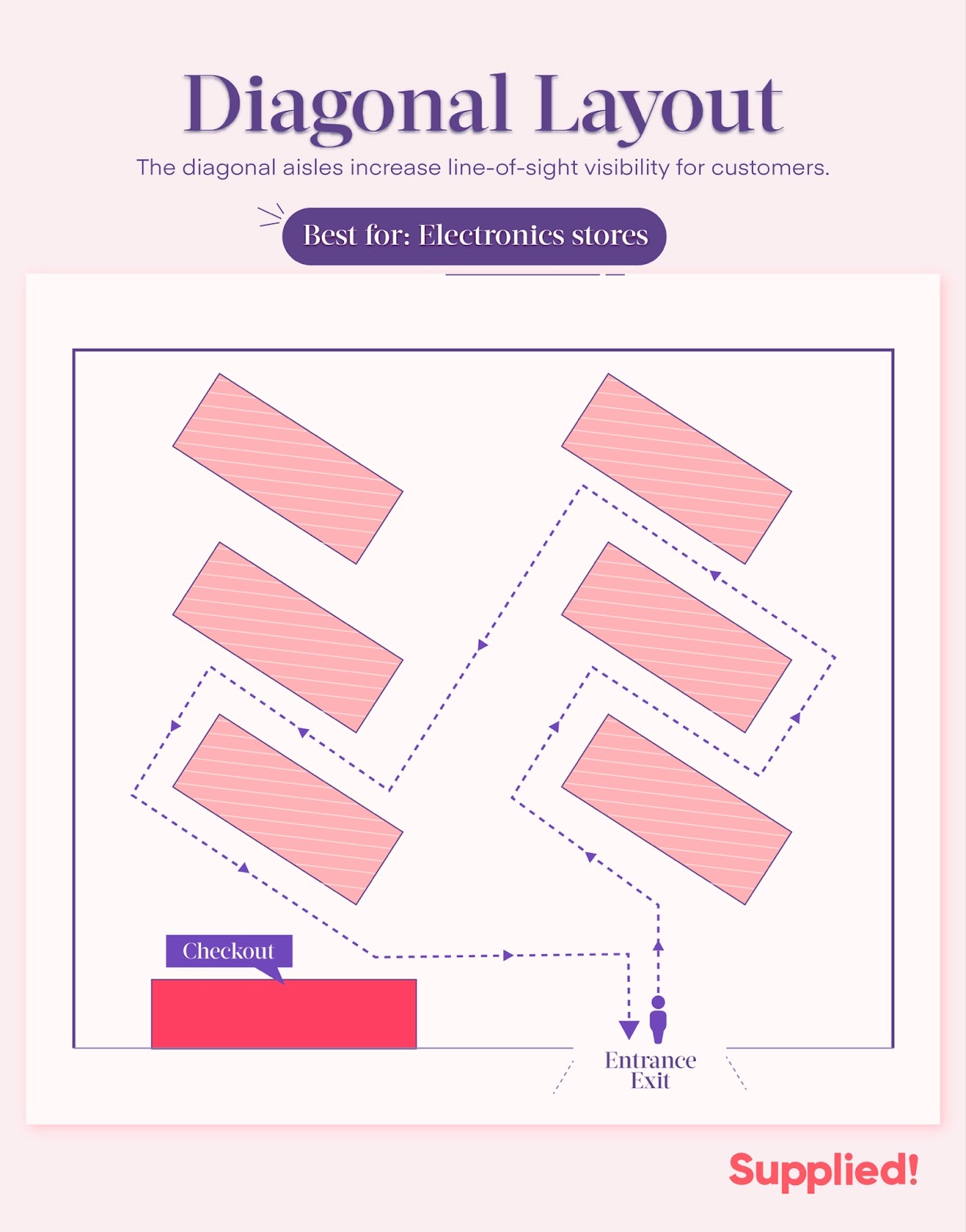 Diagonal Layout

The diagonal aisles increase line-of-sight visibility for customers.

Best for: Electronics stores

Checkout

Entrance
Exit

Supplied!