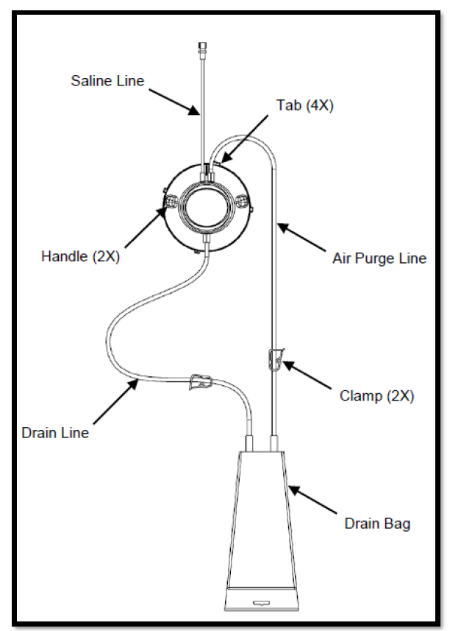 Saline Line

Tab (4X)

Handle (2X)

Air Purge Line

Clamp (2X)

Drain Line

Drain Bag