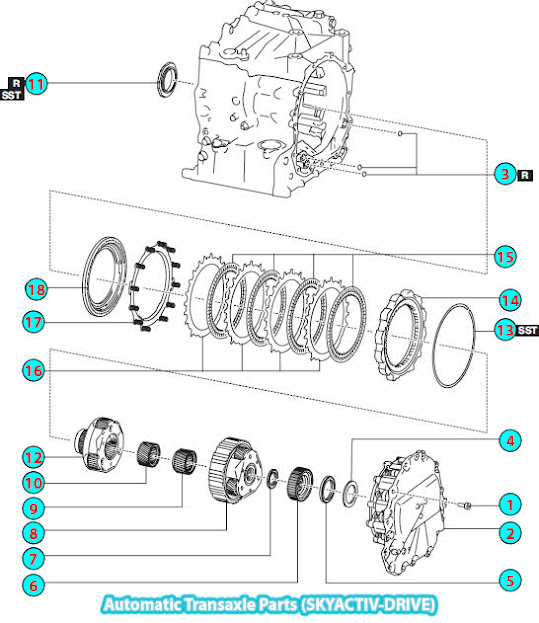 R
SST
11

3 R

15

18

14

17

13 SST

16

4

12

10

1

9

2

8

7

6

5

Automatic Transaxle Parts (SKYACTIV-DRIVE)