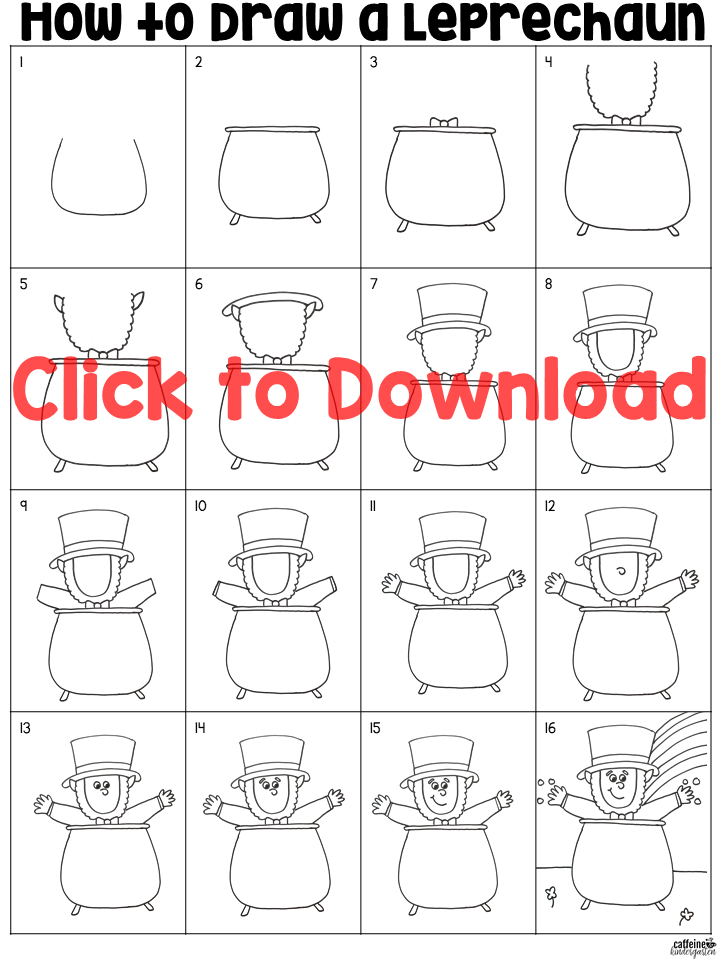 How to Draw a Leprechaun

1

2

3

4

5

6

7

8

Click to Download

9

10

11

12

13

14

15

16

caffeine kindergarten