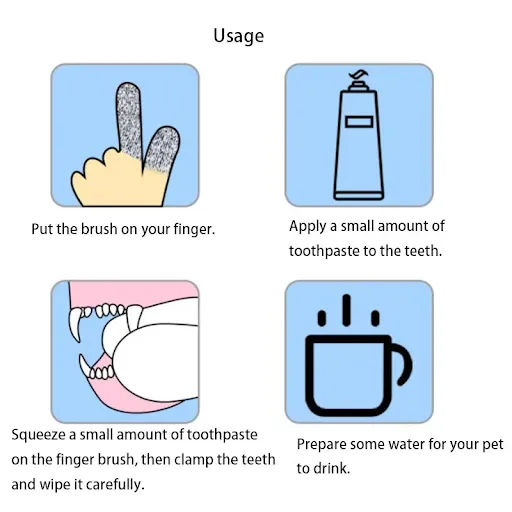 Usage

Put the brush on your finger.

Apply a small amount of toothpaste to the teeth.

Squeeze a small amount of toothpaste on the finger brush, then clamp the teeth and wipe it carefully.

Prepare some water for your pet to drink.