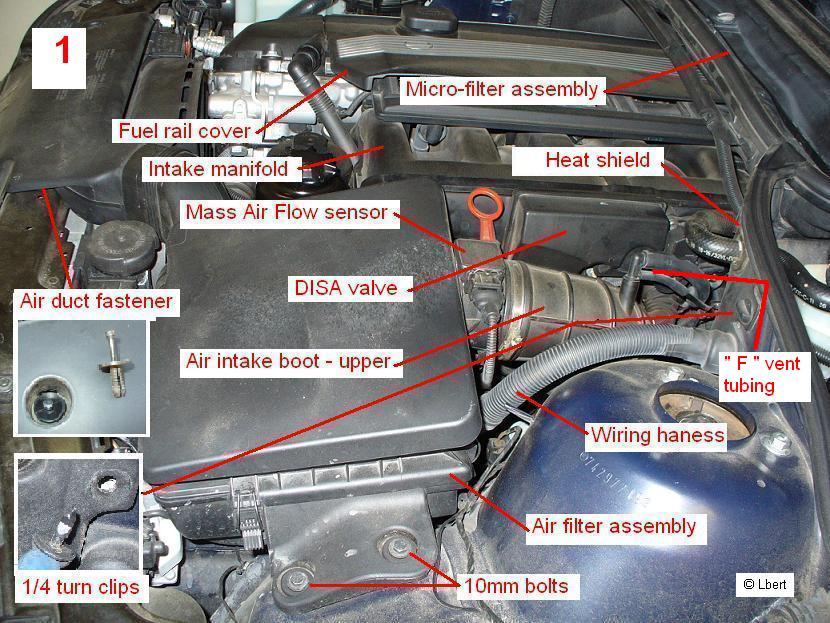 1

Micro-filter assembly

Fuel rail cover

Intake manifold

Heat shield

Mass Air Flow sensor

DISA valve

Air duct fastener

Air intake boot - upper

" F " vent tubing

Wiring haness

Air filter assembly

1/4 turn clips

10mm bolts

© Lbert