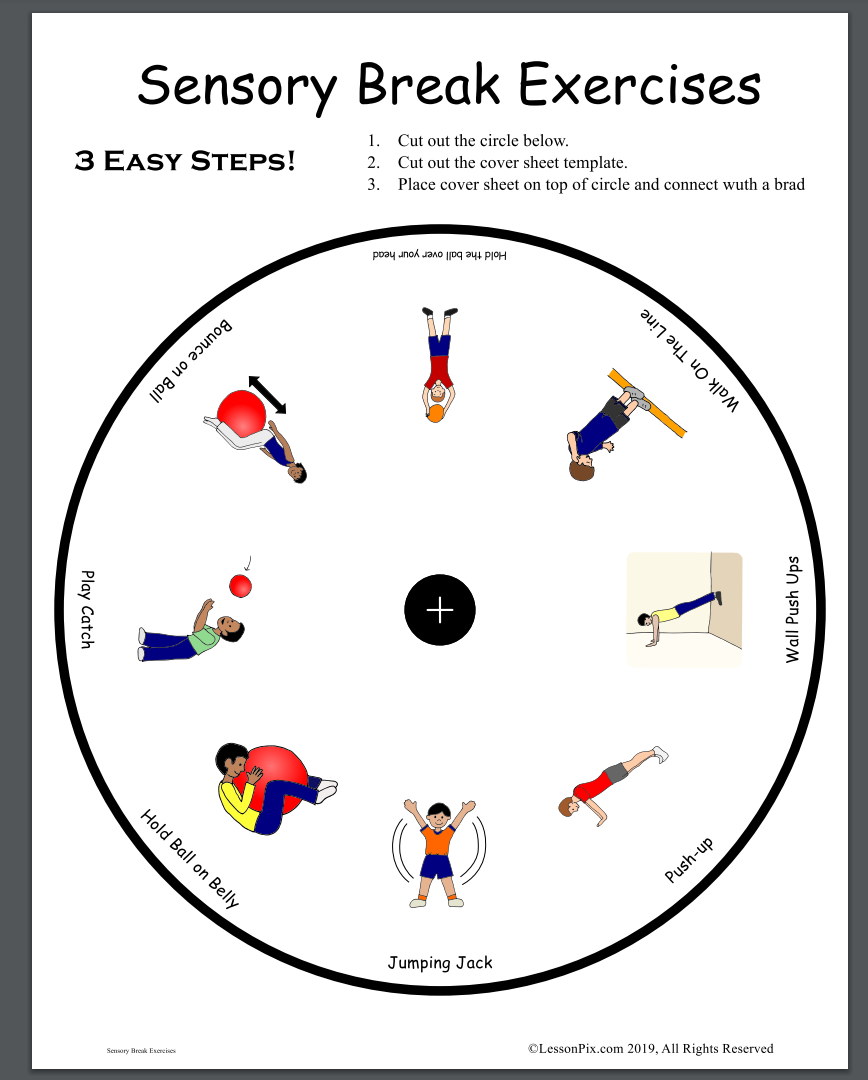 Sensory Break Exercises

3 Easy Steps!

1. Cut out the circle below.
2. Cut out the cover sheet template.
3. Place cover sheet on top of circle and connect wuth a brad

Hold the ball over your head

Walk On The Line

Wall Push Ups

Push-up

Jumping Jack

Hold Ball on Belly

Play Catch

Bounce on Ball

Sensory Break Exercises

©LessonPix.com 2019, All Rights Reserved