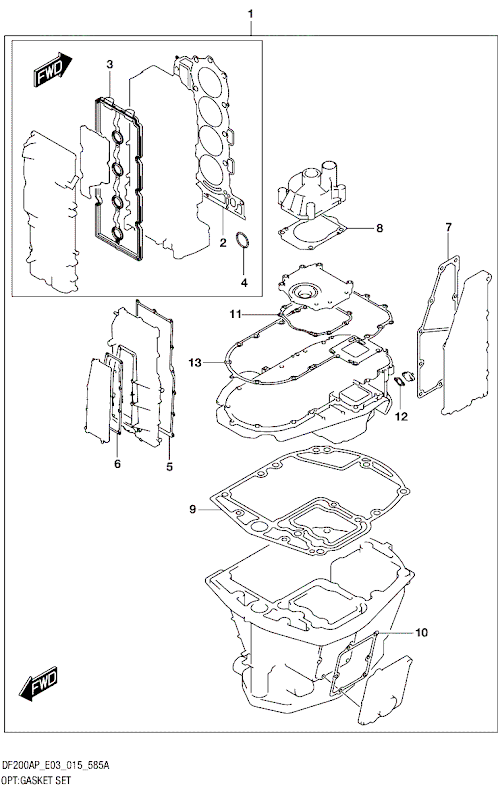 1
FWD
3
2
4
8
7
11
13
12
6
5
9
10
FWD
DF200AP_E03_015_585A
OPT:GASKET SET