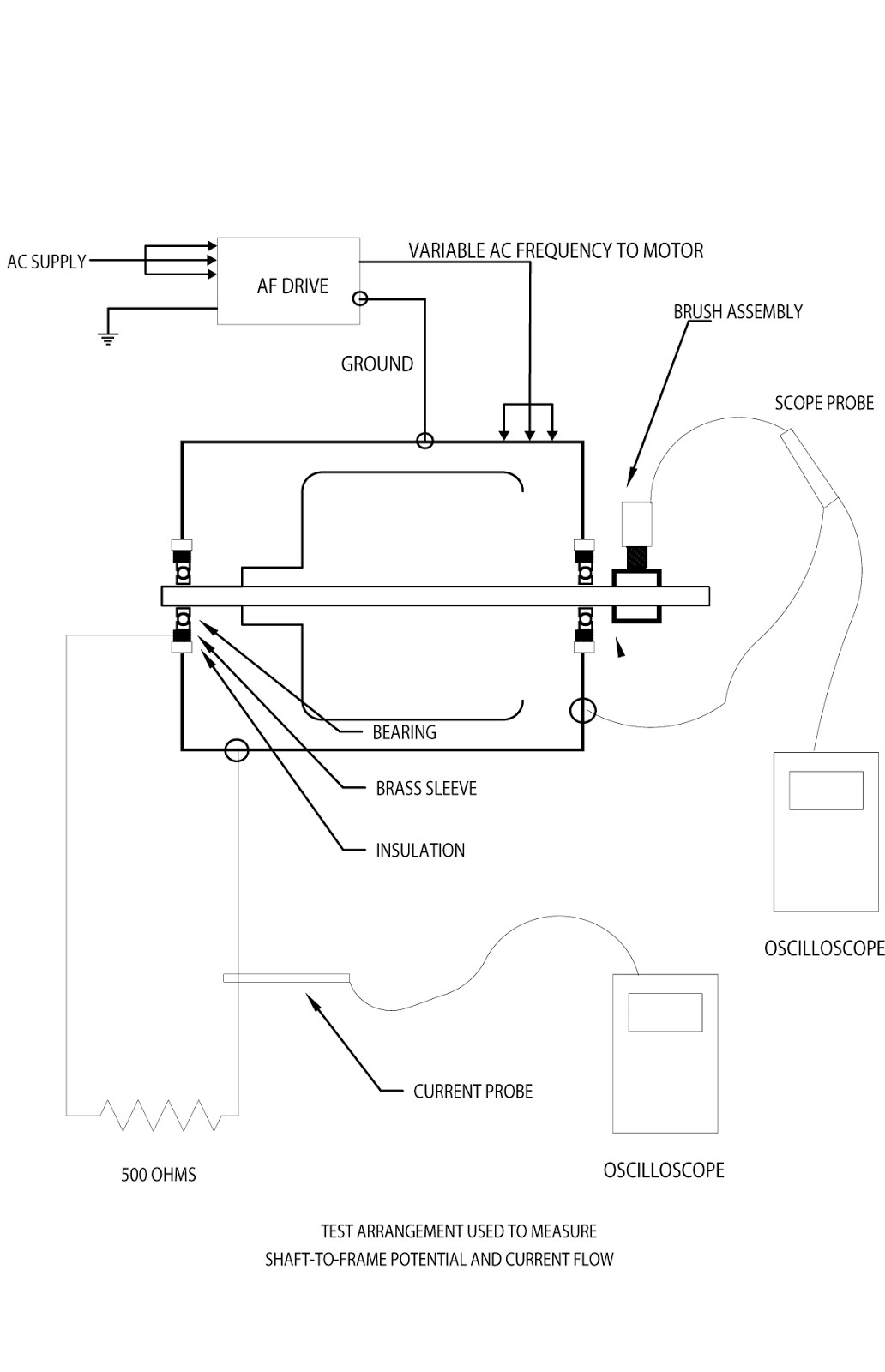 AC SUPPLY
AF DRIVE
VARIABLE AC FREQUENCY TO MOTOR
BRUSH ASSEMBLY
GROUND
SCOPE PROBE
BEARING
BRASS SLEEVE
INSULATION
OSCILLOSCOPE
CURRENT PROBE
500 OHMS
OSCILLOSCOPE

TEST ARRANGEMENT USED TO MEASURE
SHAFT-TO-FRAME POTENTIAL AND CURRENT FLOW