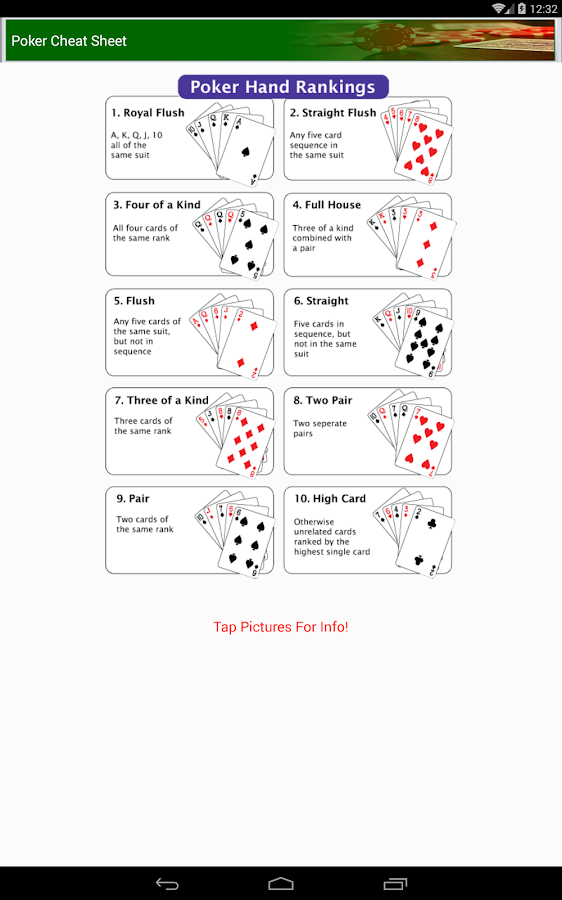 12:32

Poker Cheat Sheet

Poker Hand Rankings

1. Royal Flush
A, K, Q, J, 10 all of the same suit

2. Straight Flush
Any five card sequence in the same suit

3. Four of a Kind
All four cards of the same rank

4. Full House
Three of a kind combined with a pair

5. Flush
Any five cards of the same suit, but not in sequence

6. Straight
Five cards in sequence, but not in the same suit

7. Three of a Kind
Three cards of the same rank

8. Two Pair
Two seperate pairs

9. Pair
Two cards of the same rank

10. High Card
Otherwise unrelated cards ranked by the highest single card

Tap Pictures For Info!