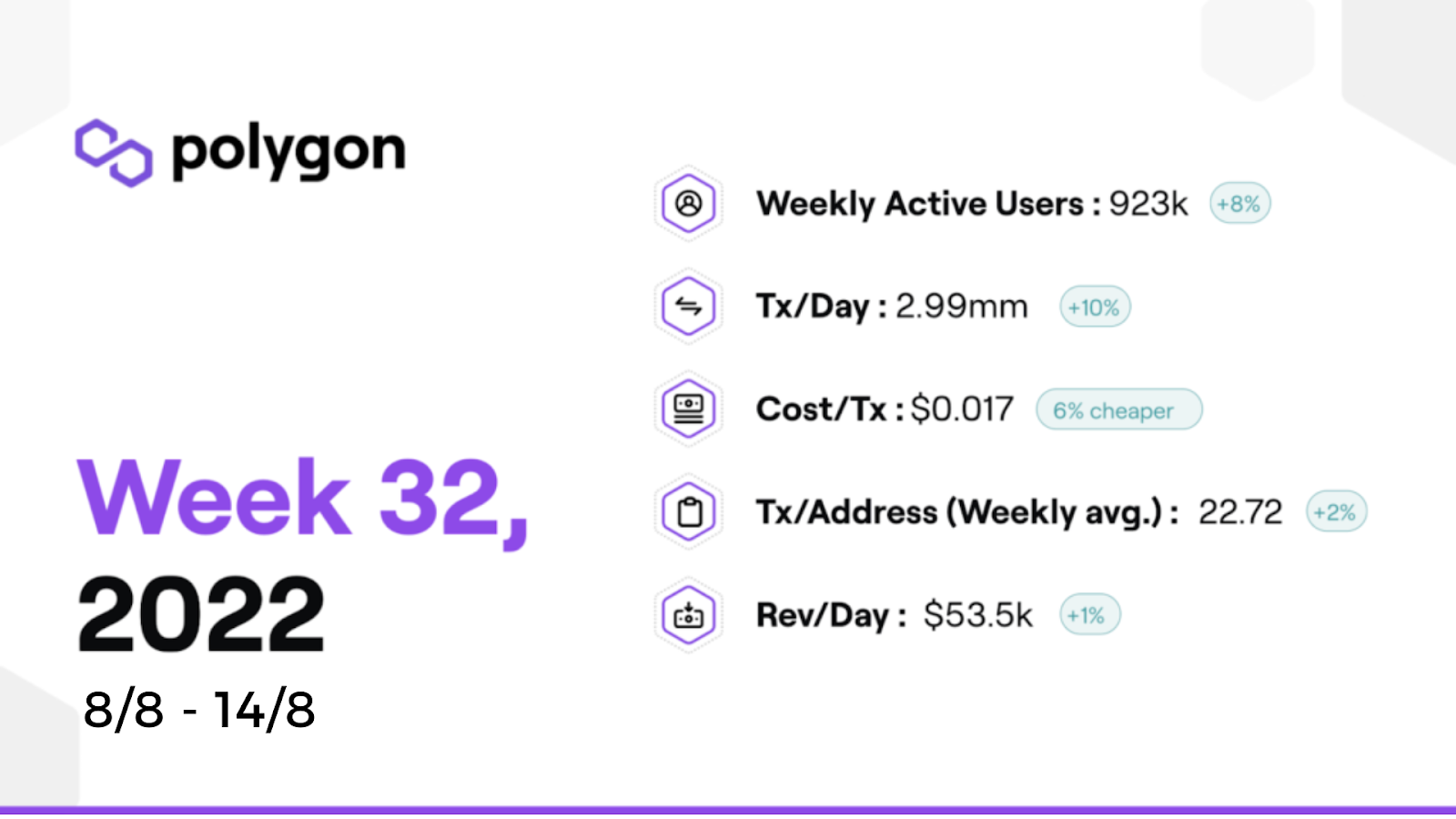 polygon

Week 32,
2022
8/8 - 14/8

Weekly Active Users : 923k +8%

Tx/Day : 2.99mm +10%

Cost/Tx : $0.017 6% cheaper

Tx/Address (Weekly avg.) : 22.72 +2%

Rev/Day : $53.5k +1%