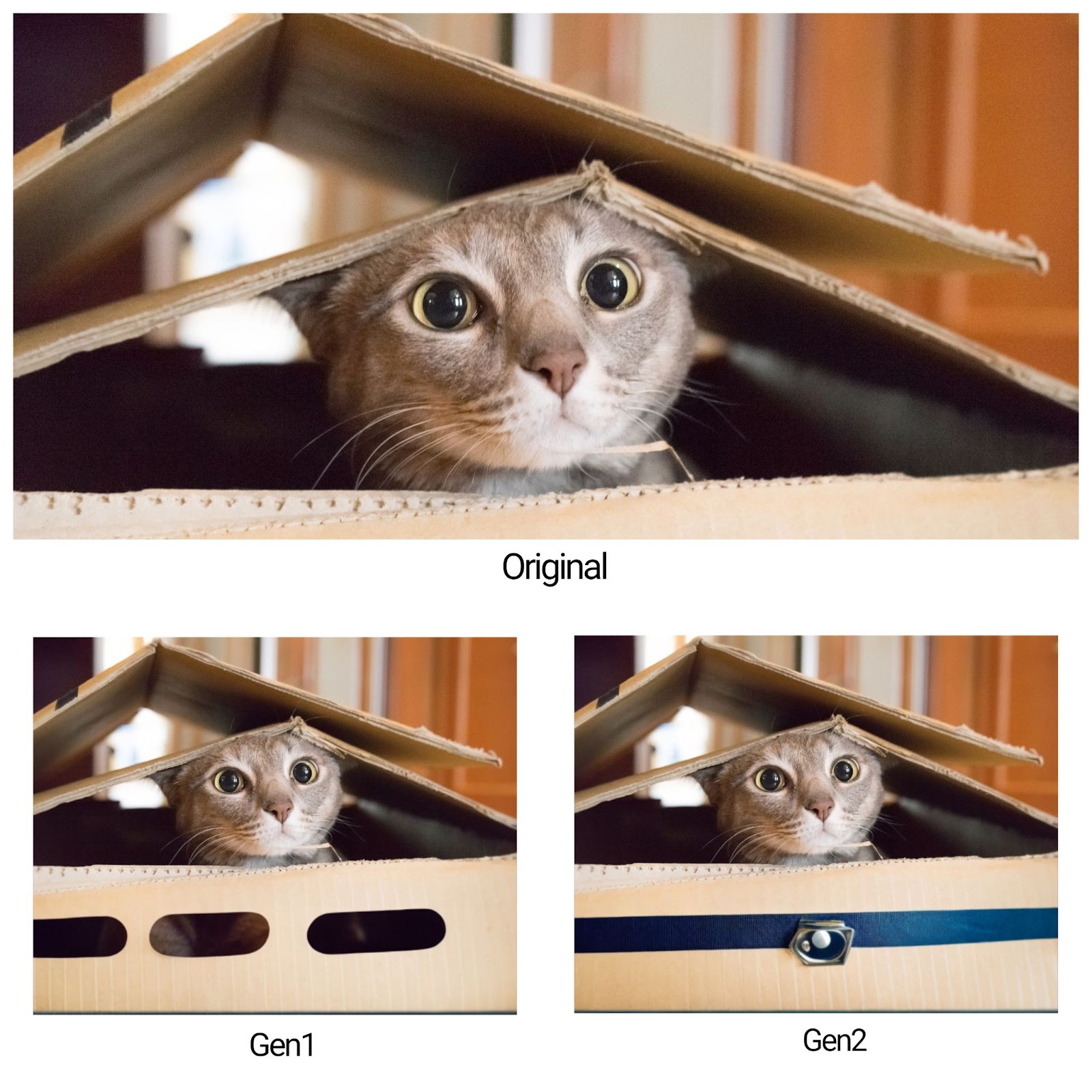 Original

Gen1

Gen2