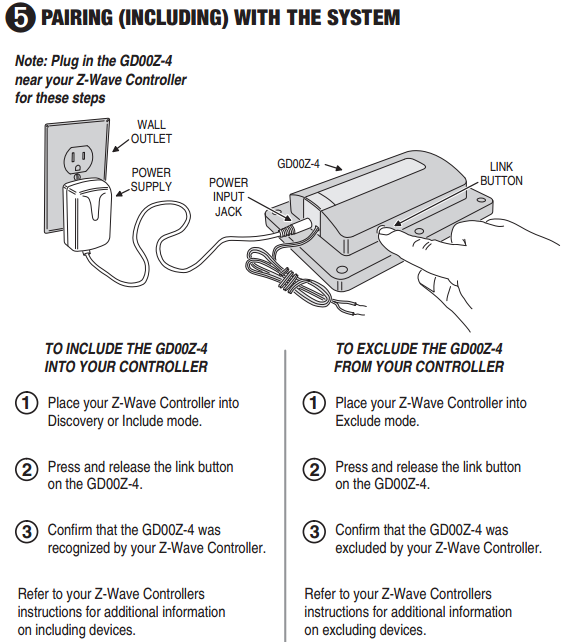 5 PAIRING (INCLUDING) WITH THE SYSTEM

Note: Plug in the GD00Z-4 near your Z-Wave Controller for these steps

WALL OUTLET

POWER SUPPLY

POWER INPUT JACK

GD00Z-4

LINK BUTTON

TO INCLUDE THE GD00Z-4 INTO YOUR CONTROLLER

1 Place your Z-Wave Controller into Discovery or Include mode.

2 Press and release the link button on the GD00Z-4.

3 Confirm that the GD00Z-4 was recognized by your Z-Wave Controller.

Refer to your Z-Wave Controllers instructions for additional information on including devices.

TO EXCLUDE THE GD00Z-4 FROM YOUR CONTROLLER

1 Place your Z-Wave Controller into Exclude mode.

2 Press and release the link button on the GD00Z-4.

3 Confirm that the GD00Z-4 was excluded by your Z-Wave Controller.

Refer to your Z-Wave Controllers instructions for additional information on excluding devices.