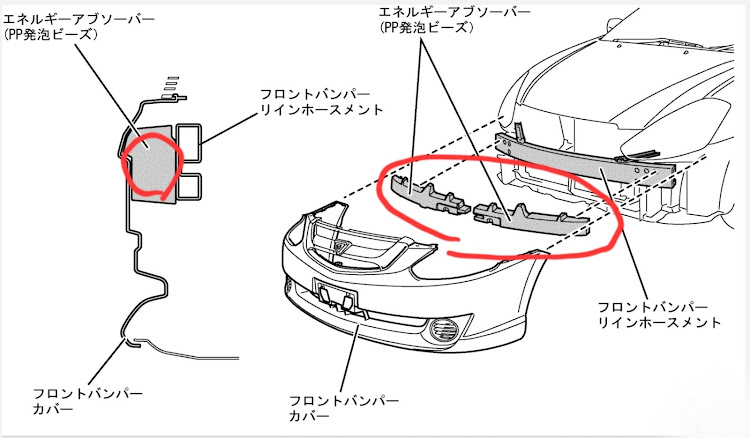 エネルギーアブソーバー
(PP発泡ビーズ)

フロントバンパー
リインホースメント

フロントバンパー
カバー

エネルギーアブソーバー
(PP発泡ビーズ)

フロントバンパー
リインホースメント

フロントバンパー
カバー