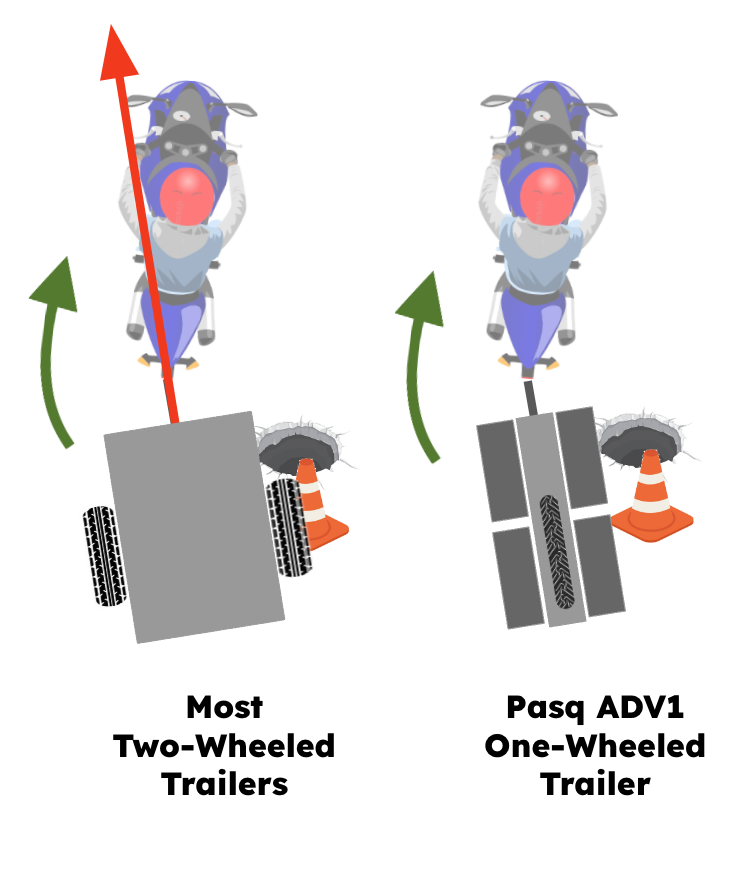 Most
Two-Wheeled
Trailers

Pasq ADV1
One-Wheeled
Trailer