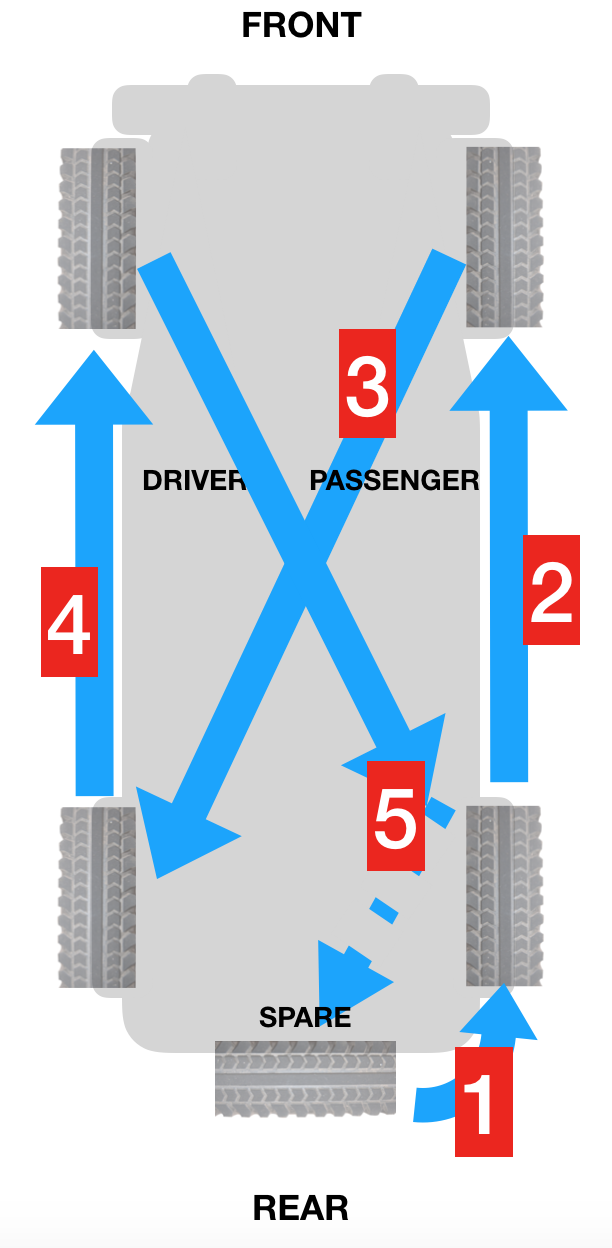 FRONT

3

DRIVER

PASSENGER

2

4

5

SPARE

1

REAR