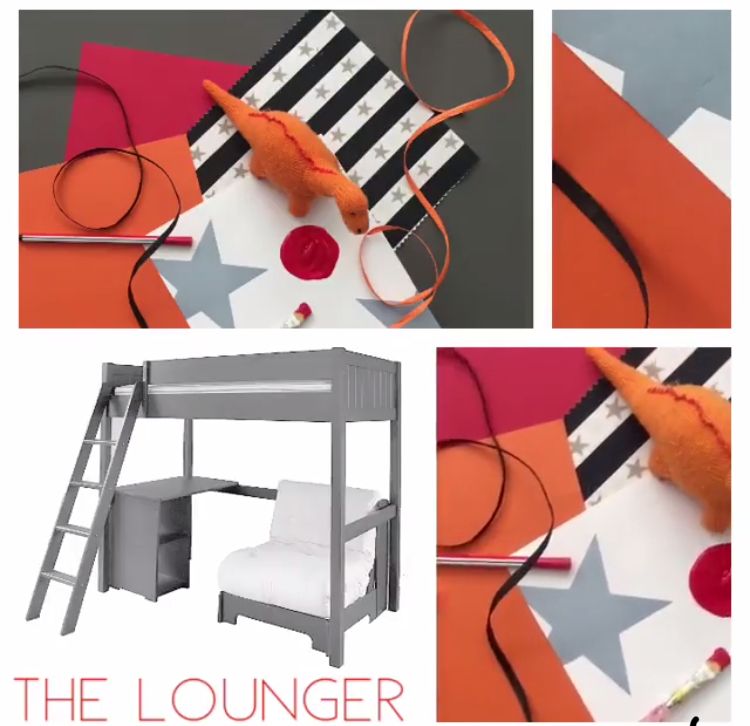 THE LOUNGER