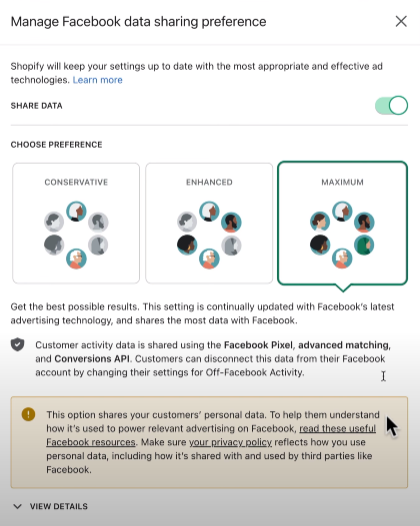 Manage Facebook data sharing preference

Shopify will keep your settings up to date with the most appropriate and effective ad technologies. Learn more

SHARE DATA

CHOOSE PREFERENCE

CONSERVATIVE

ENHANCED

MAXIMUM

Get the best possible results. This setting is continually updated with Facebook's latest advertising technology, and shares the most data with Facebook.

Customer activity data is shared using the Facebook Pixel, advanced matching, and Conversions API. Customers can disconnect this data from their Facebook account by changing their settings for Off-Facebook Activity.

This option shares your customers' personal data. To help them understand how it's used to power relevant advertising on Facebook, read these useful Facebook resources. Make sure your privacy policy reflects how you use personal data, including how it's shared with and used by third parties like Facebook.

VIEW DETAILS