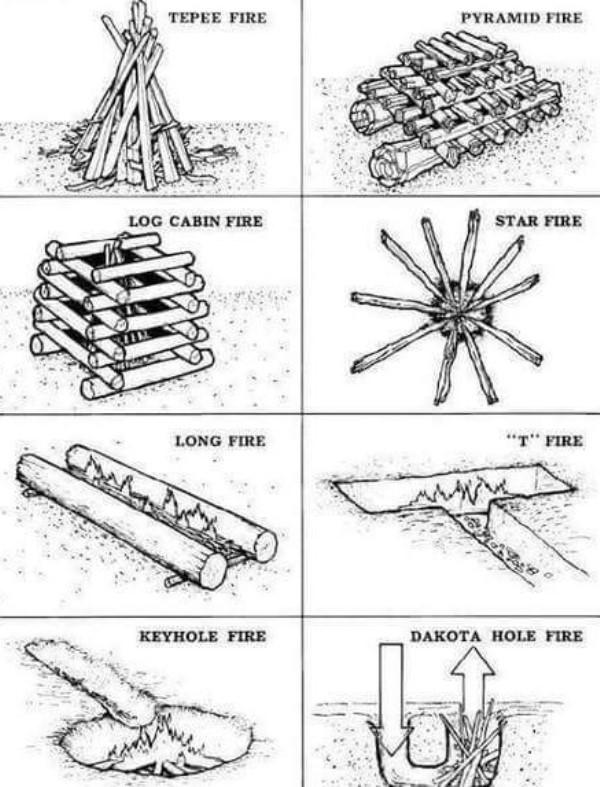 TEPEE FIRE

PYRAMID FIRE

LOG CABIN FIRE

STAR FIRE

LONG FIRE

"T" FIRE

KEYHOLE FIRE

DAKOTA HOLE FIRE