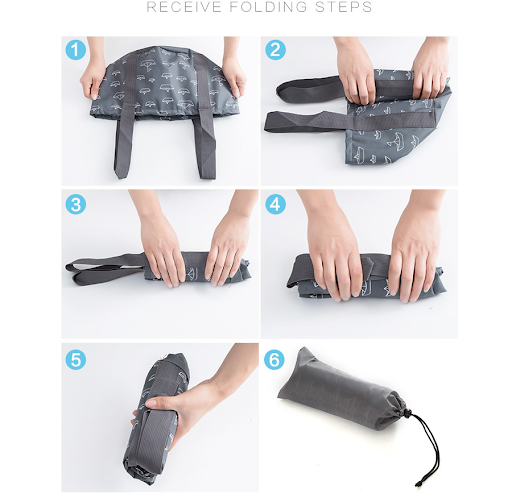 RECEIVE FOLDING STEPS

1

2

3

4

5

6