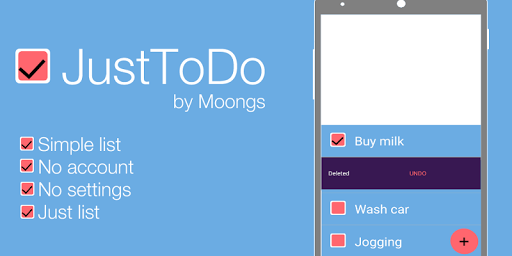 ☑ JustToDo
by Moongs

☑ Simple list
☑ No account
☑ No settings
☑ Just list

☑ Buy milk

Deleted UNDO

☐ Wash car

☐ Jogging

+