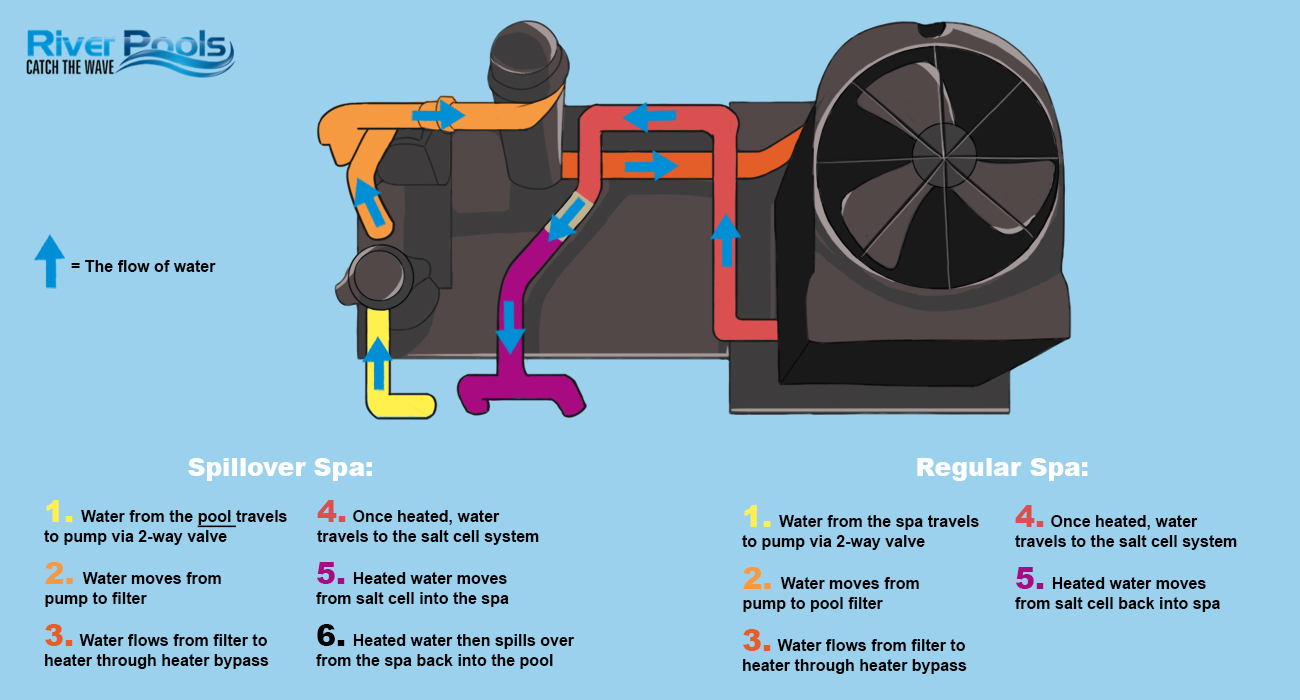 River Pools
CATCH THE WAVE

= The flow of water

Spillover Spa:

1. Water from the pool travels to pump via 2-way valve

2. Water moves from pump to filter

3. Water flows from filter to heater through heater bypass

4. Once heated, water travels to the salt cell system

5. Heated water moves from salt cell into the spa

6. Heated water then spills over from the spa back into the pool

Regular Spa:

1. Water from the spa travels to pump via 2-way valve

2. Water moves from pump to pool filter

3. Water flows from filter to heater through heater bypass

4. Once heated, water travels to the salt cell system

5. Heated water moves from salt cell back into spa