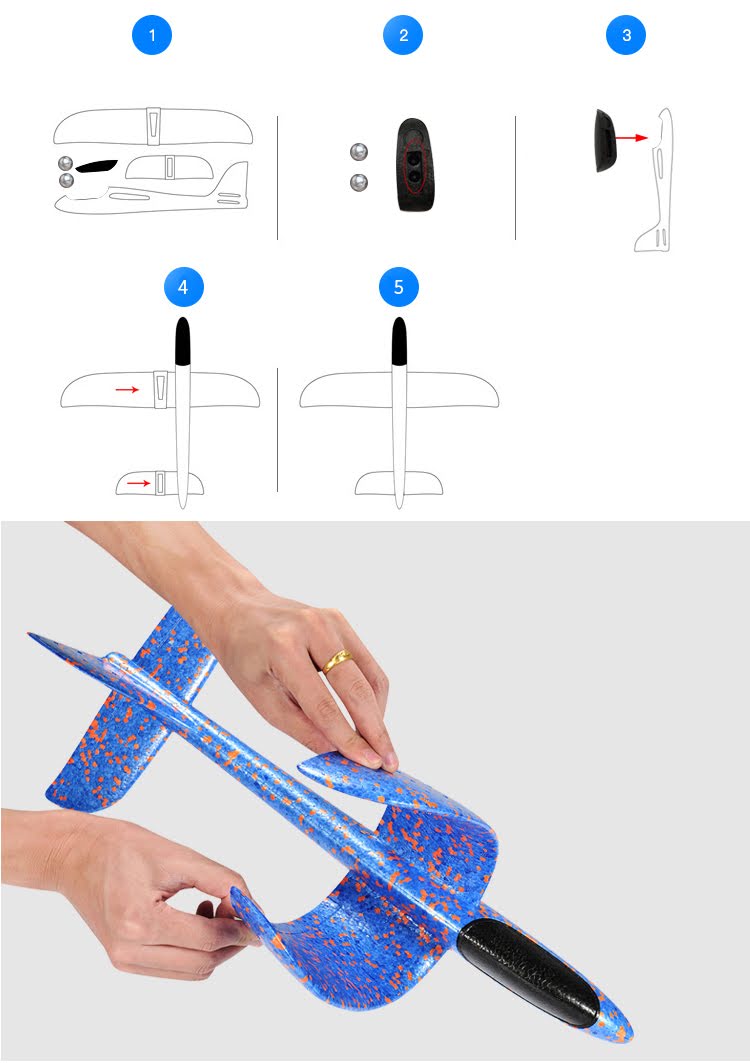 1

2

3

4

5