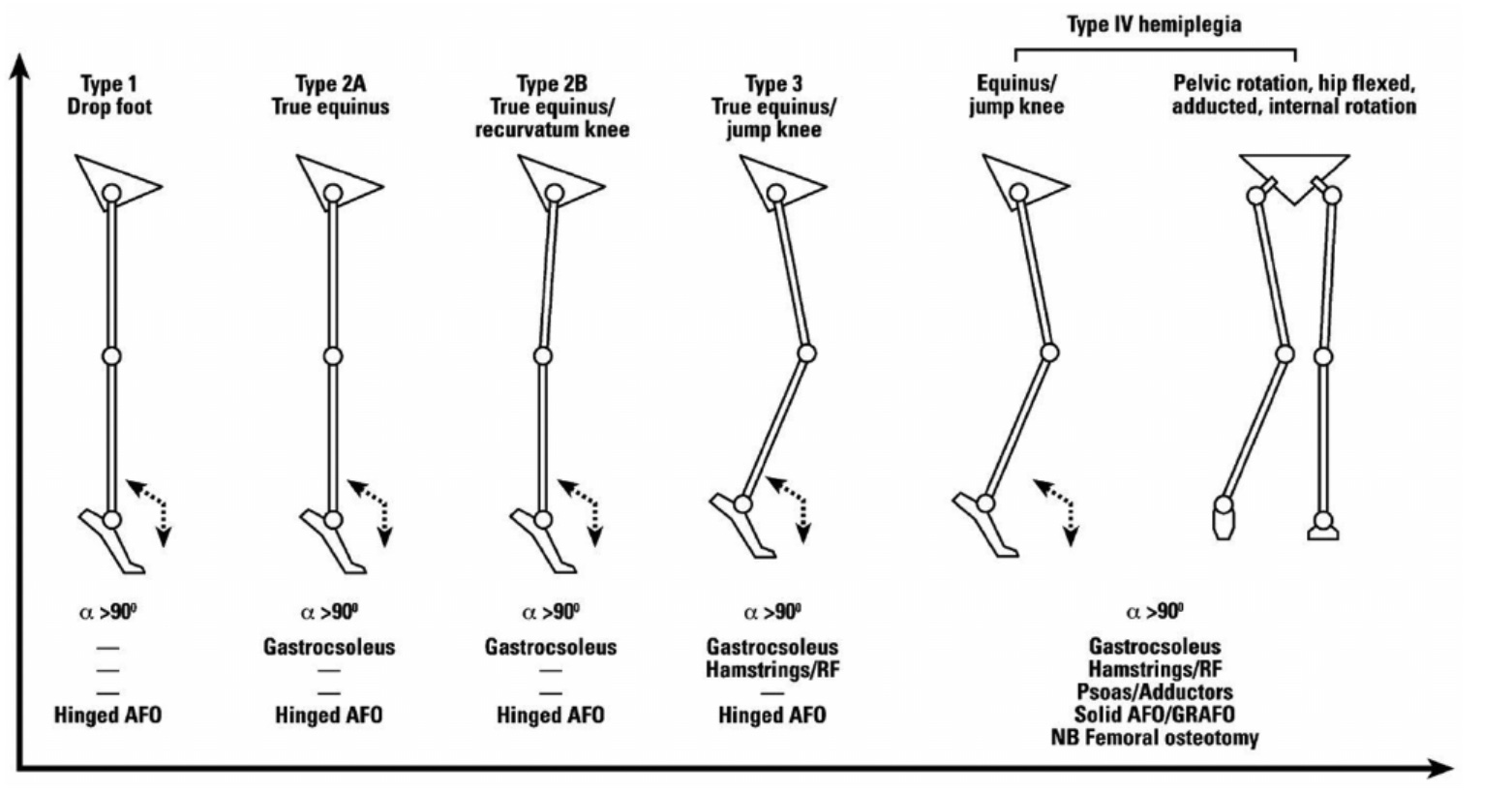 Type IV hemiplegia

Type 1
Drop foot

Type 2A
True equinus

Type 2B
True equinus/
recurvatum knee

Type 3
True equinus/
jump knee

Equinus/
jump knee

Pelvic rotation, hip flexed, adducted, internal rotation

$\alpha > 90^0$
—
—
—
Hinged AFO

$\alpha > 90^0$
Gastrocsoleus
—
—
Hinged AFO

$\alpha > 90^0$
Gastrocsoleus
—
—
Hinged AFO

$\alpha > 90^0$
Gastrocsoleus
Hamstrings/RF
—
Hinged AFO

$\alpha > 90^0$
Gastrocsoleus
Hamstrings/RF
Psoas/Adductors
Solid AFO/GRAFO
NB Femoral osteotomy