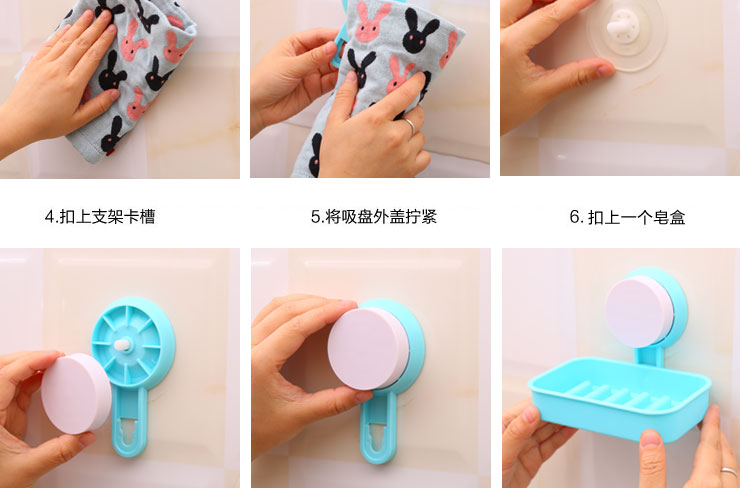 4.扣上支架卡槽

5.将吸盘外盖拧紧

6. 扣上一个皂盒