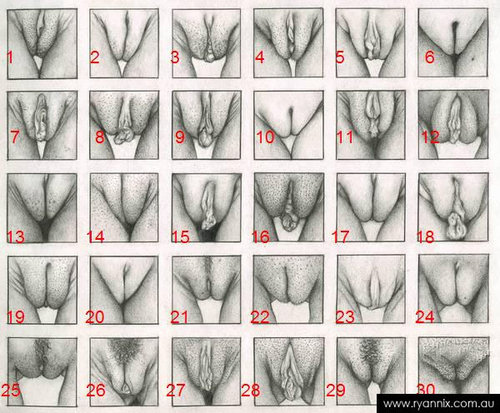 1 2 3 4 5 6

7 8 9 10 11 12

13 14 15 16 17 18

19 20 21 22 23 24

25 26 27 28 29 30

www.ryannix.com.au