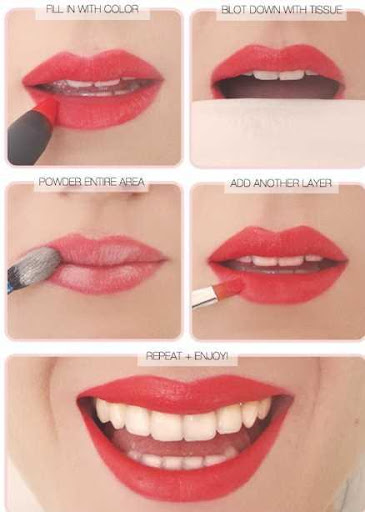 FILL IN WITH COLOR

BLOT DOWN WITH TISSUE

POWDER ENTIRE AREA

ADD ANOTHER LAYER

REPEAT + ENJOY!