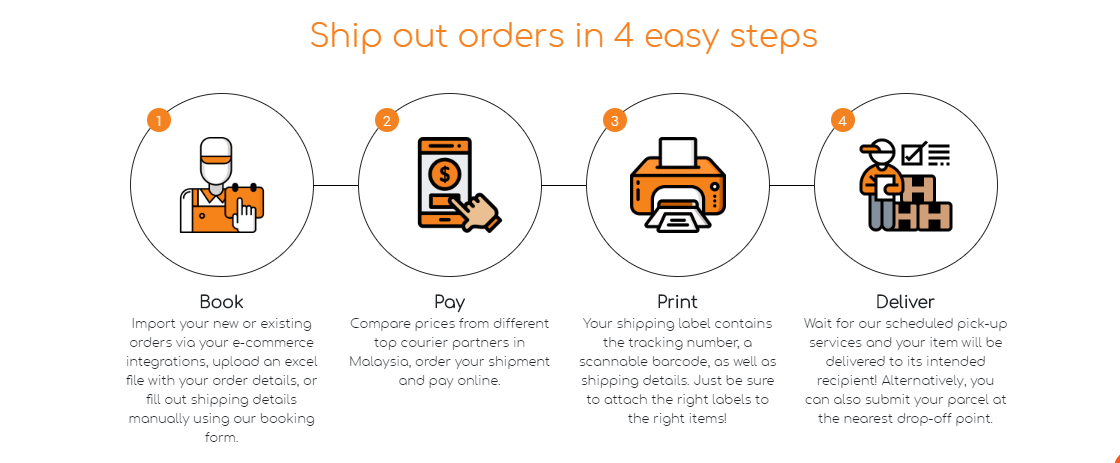 Ship out orders in 4 easy steps

1

Book

Import your new or existing orders via your e-commerce integrations, upload an excel file with your order details, or fill out shipping details manually using our booking form.

2

Pay

Compare prices from different top courier partners in Malaysia, order your shipment and pay online.

3

Print

Your shipping label contains the tracking number, a scannable barcode, as well as shipping details. Just be sure to attach the right labels to the right items!

4

Deliver

Wait for our scheduled pick-up services and your item will be delivered to its intended recipient! Alternatively, you can also submit your parcel at the nearest drop-off point.