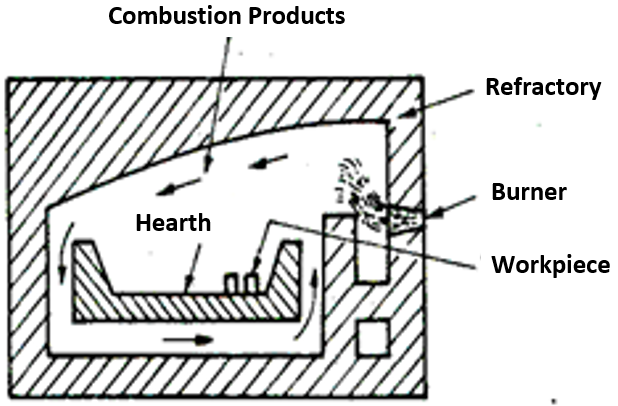 Combustion Products

Refractory

Burner

Hearth

Workpiece