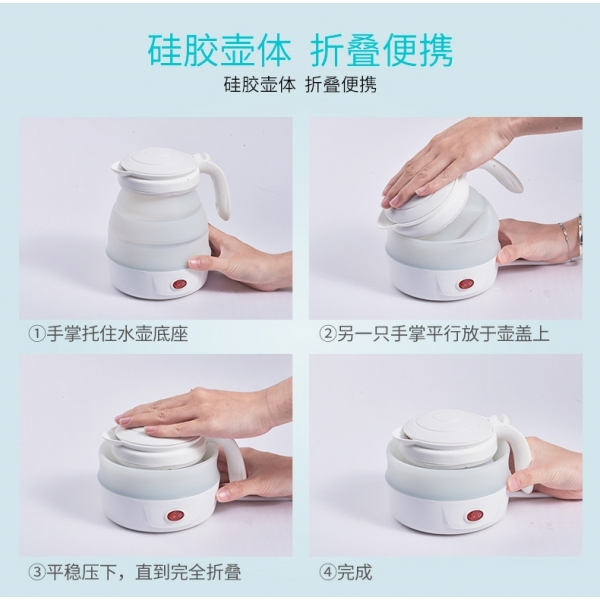 硅胶壶体 折叠便携
硅胶壶体 折叠便携

①手掌托住水壶底座

②另一只手掌平行放于壶盖上

③平稳压下，直到完全折叠

④完成