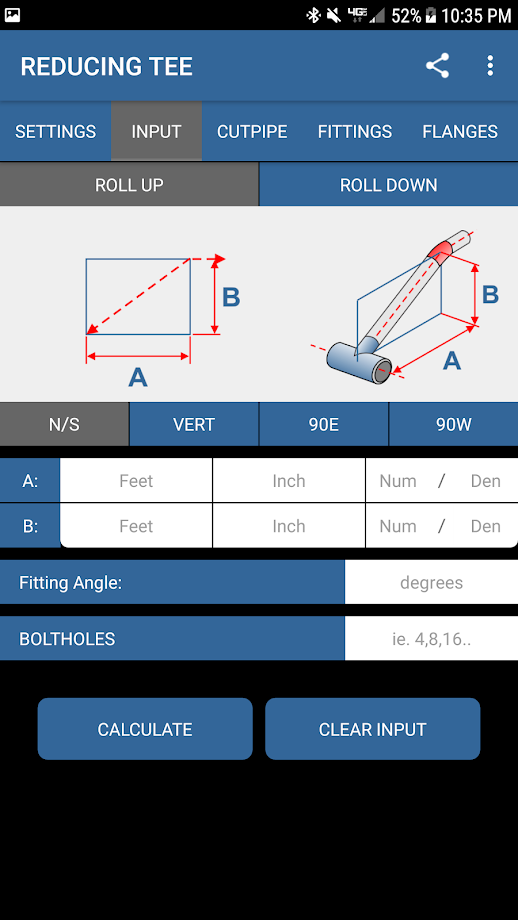 4G 52% 10:35 PM

REDUCING TEE

SETTINGS INPUT CUTPIPE FITTINGS FLANGES

ROLL UP ROLL DOWN

B A

B A

N/S VERT 90E 90W

| A: | Feet | Inch | Num / Den |
|---|---|---|---|
| B: | Feet | Inch | Num / Den |

Fitting Angle: degrees

BOLTHOLES ie. 4,8,16..

CALCULATE CLEAR INPUT