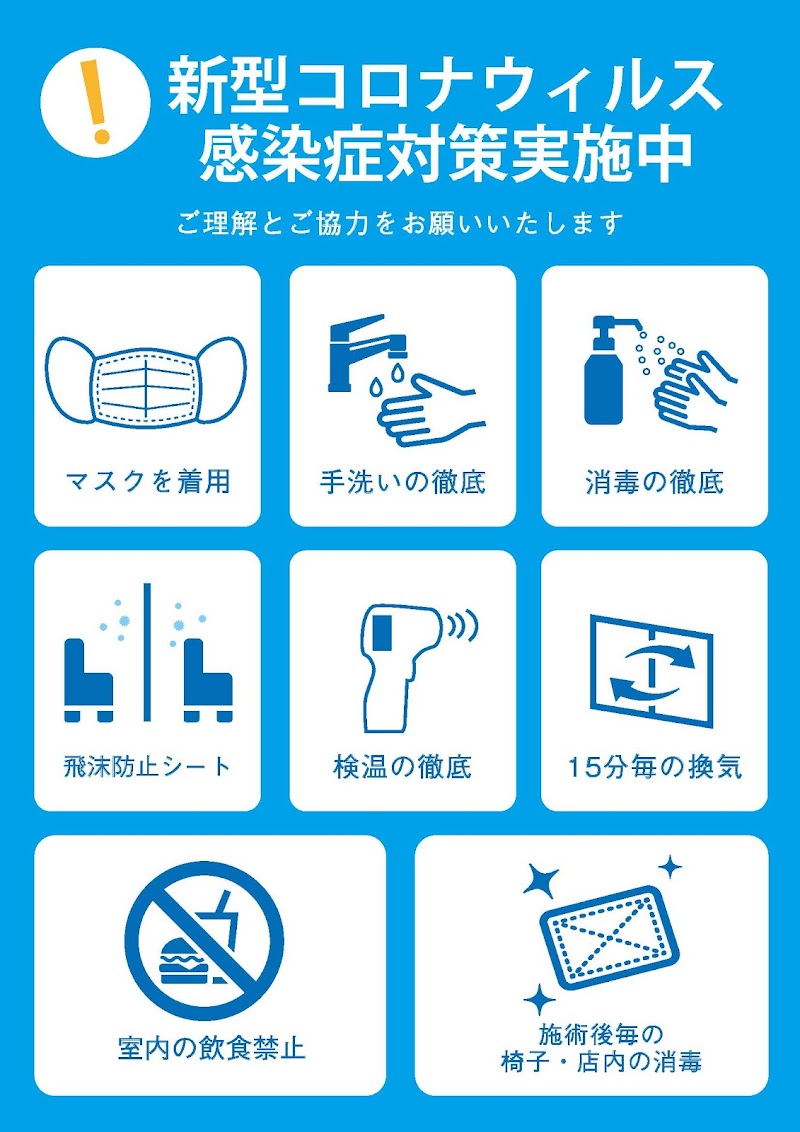 !

新型コロナウィルス
感染症対策実施中

ご理解とご協力をお願いいたします

マスクを着用

手洗いの徹底

消毒の徹底

飛沫防止シート

検温の徹底

15分毎の換気

室内の飲食禁止

施術後毎の
椅子・店内の消毒