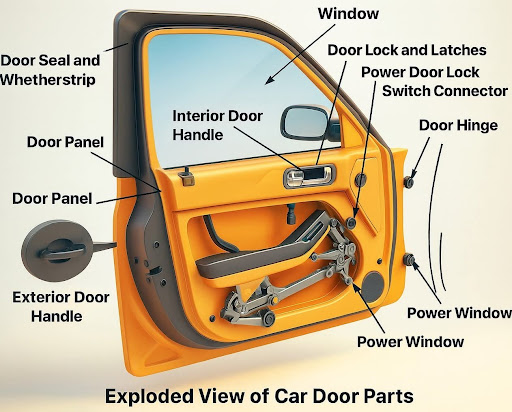 Window

Door Seal and Whetherstrip

Door Lock and Latches

Power Door Lock Switch Connector

Interior Door Handle

Door Hinge

Door Panel

Door Panel

Exterior Door Handle

Power Window

Power Window

Exploded View of Car Door Parts