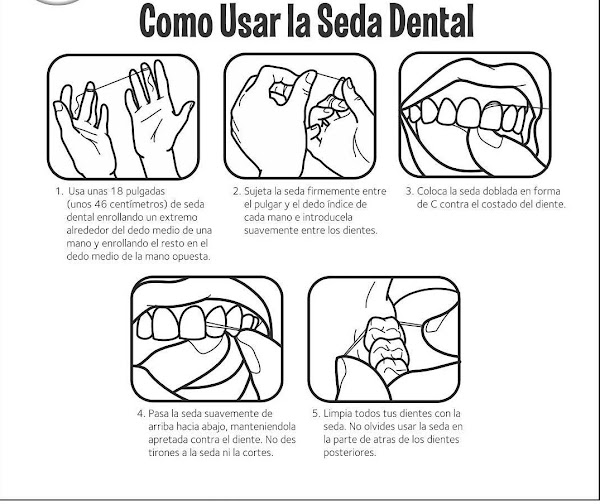 Como Usar la Seda Dental

1. Usa unas 18 pulgadas (unos 46 centímetros) de seda dental enrollando un extremo alrededor del dedo medio de una mano y enrollando el resto en el dedo medio de la mano opuesta.

2. Sujeta la seda firmemente entre el pulgar y el dedo índice de cada mano e introducela suavemente entre los dientes.

3. Coloca la seda doblada en forma de C contra el costado del diente.

4. Pasa la seda suavemente de arriba hacia abajo, manteniendola apretada contra el diente. No des tirones a la seda ni la cortes.

5. Limpia todos tus dientes con la seda. No olvides usar la seda en la parte de atras de los dientes posteriores.