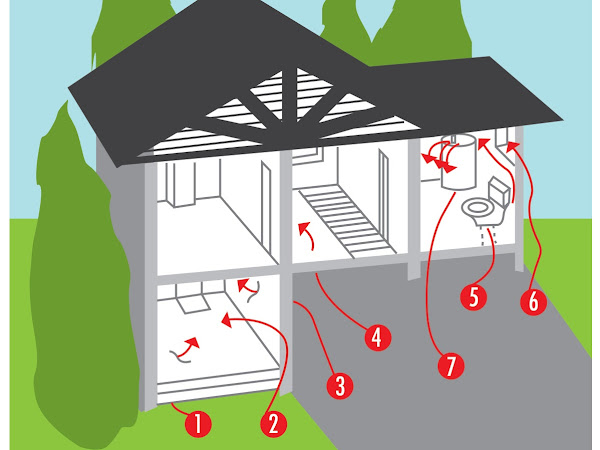 1
2
3
4
5
6
7