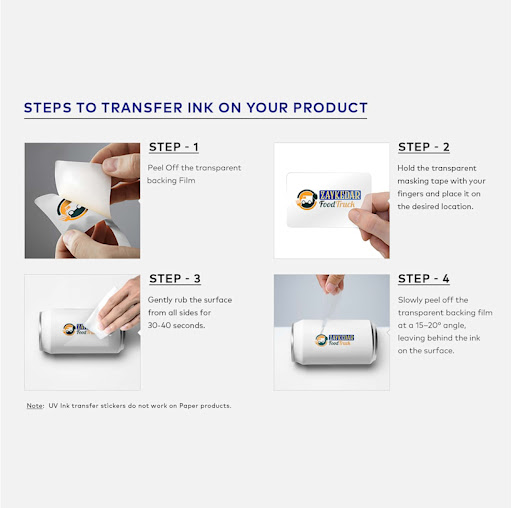 STEPS TO TRANSFER INK ON YOUR PRODUCT

STEP - 1

Peel Off the transparent backing Film

STEP - 2

ZAYKEDAR Food Truck

Hold the transparent masking tape with your fingers and place it on the desired location.

STEP - 3

ZAYKEDAR Food Truck

Gently rub the surface from all sides for 30-40 seconds.

STEP - 4

ZAYKEDAR Food Truck

Slowly peel off the transparent backing film at a 15-20° angle, leaving behind the ink on the surface.

Note: UV Ink transfer stickers do not work on Paper products.