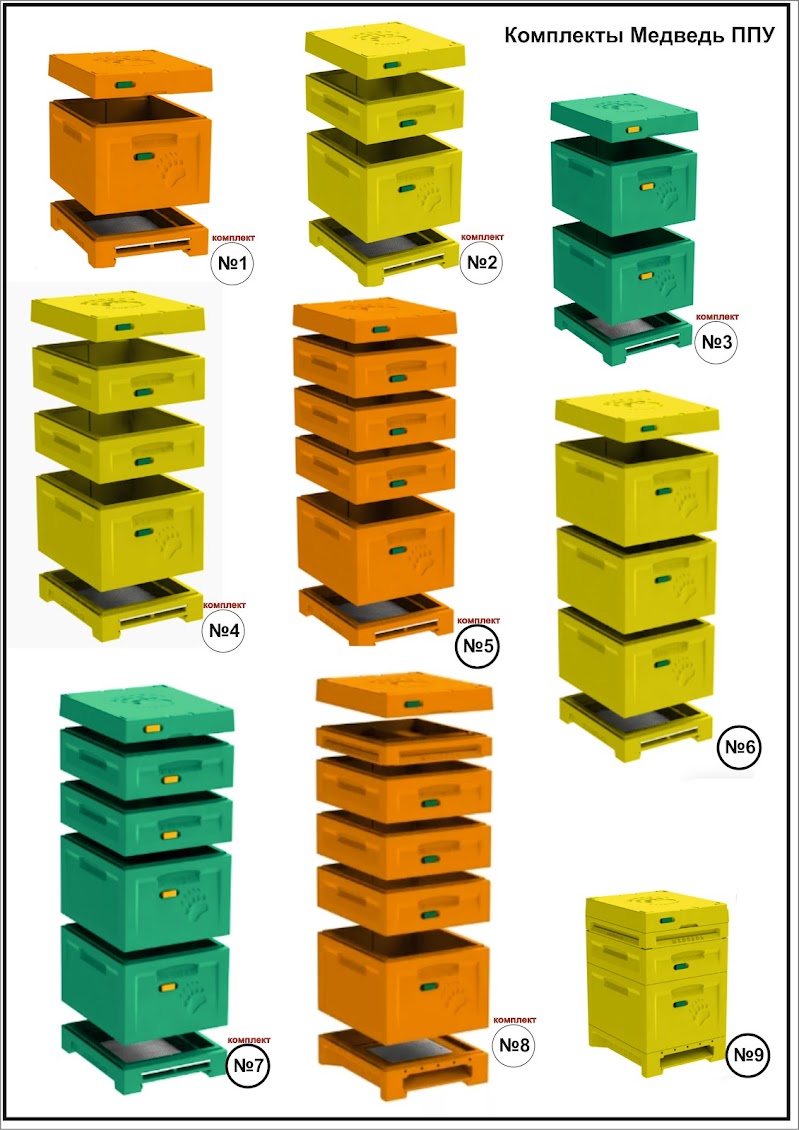 Комплекты Медведь ППУ

комплект
№1

комплект
№2

комплект
№3

комплект
№4

комплект
№5

№6

комплект
№7

комплект
№8

№9