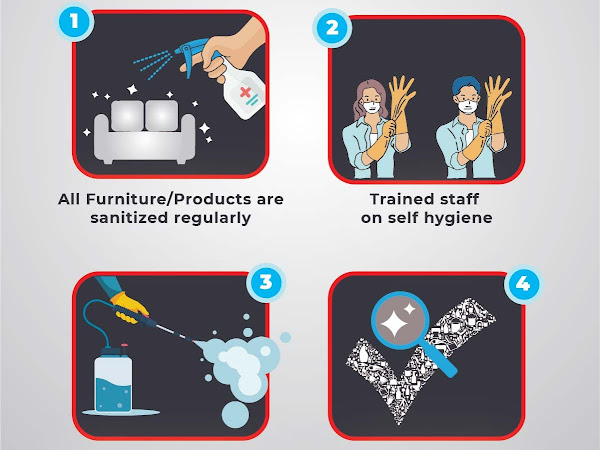 1

All Furniture/Products are sanitized regularly

2

Trained staff on self hygiene

3

4