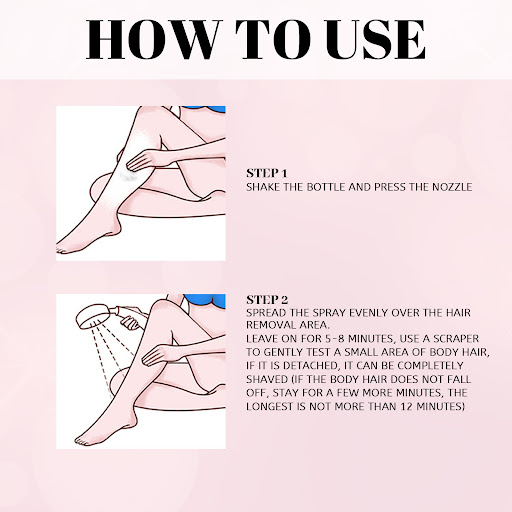 HOW TO USE

STEP 1
SHAKE THE BOTTLE AND PRESS THE NOZZLE

STEP 2
SPREAD THE SPRAY EVENLY OVER THE HAIR REMOVAL AREA.
LEAVE ON FOR 5-8 MINUTES, USE A SCRAPER TO GENTLY TEST A SMALL AREA OF BODY HAIR, IF IT IS DETACHED, IT CAN BE COMPLETELY SHAVED (IF THE BODY HAIR DOES NOT FALL OFF, STAY FOR A FEW MORE MINUTES, THE LONGEST IS NOT MORE THAN 12 MINUTES)