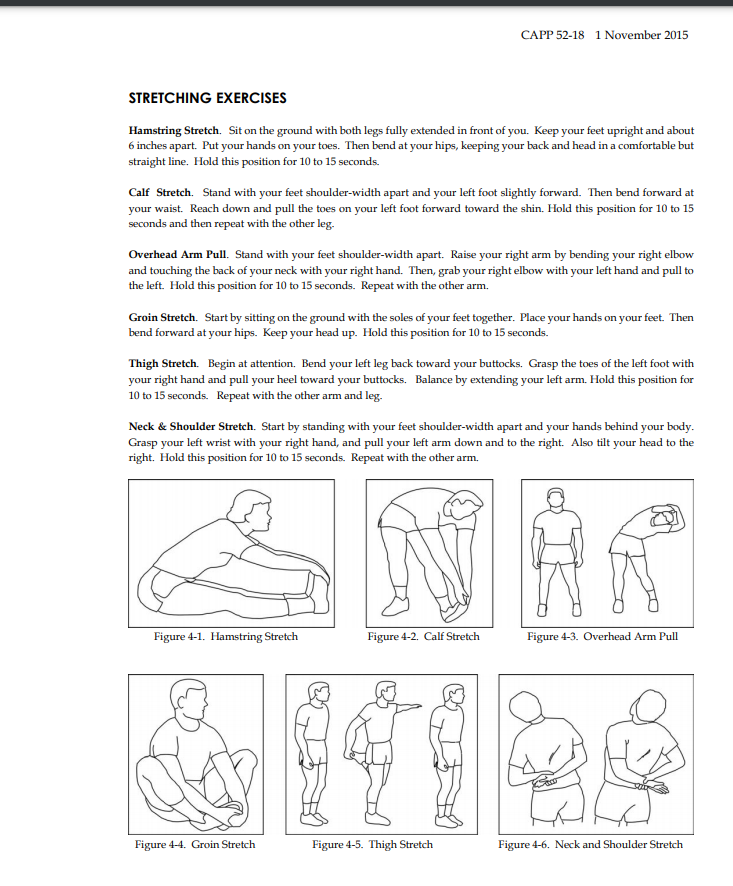 CAPP 52-18 1 November 2015

STRETCHING EXERCISES

Hamstring Stretch. Sit on the ground with both legs fully extended in front of you. Keep your feet upright and about 6 inches apart. Put your hands on your toes. Then bend at your hips, keeping your back and head in a comfortable but straight line. Hold this position for 10 to 15 seconds.

Calf Stretch. Stand with your feet shoulder-width apart and your left foot slightly forward. Then bend forward at your waist. Reach down and pull the toes on your left foot forward toward the shin. Hold this position for 10 to 15 seconds and then repeat with the other leg.

Overhead Arm Pull. Stand with your feet shoulder-width apart. Raise your right arm by bending your right elbow and touching the back of your neck with your right hand. Then, grab your right elbow with your left hand and pull to the left. Hold this position for 10 to 15 seconds. Repeat with the other arm.

Groin Stretch. Start by sitting on the ground with the soles of your feet together. Place your hands on your feet. Then bend forward at your hips. Keep your head up. Hold this position for 10 to 15 seconds.

Thigh Stretch. Begin at attention. Bend your left leg back toward your buttocks. Grasp the toes of the left foot with your right hand and pull your heel toward your buttocks. Balance by extending your left arm. Hold this position for 10 to 15 seconds. Repeat with the other arm and leg.

Neck & Shoulder Stretch. Start by standing with your feet shoulder-width apart and your hands behind your body. Grasp your left wrist with your right hand, and pull your left arm down and to the right. Also tilt your head to the right. Hold this position for 10 to 15 seconds. Repeat with the other arm.

Figure 4-1. Hamstring Stretch

Figure 4-2. Calf Stretch

Figure 4-3. Overhead Arm Pull

Figure 4-4. Groin Stretch

Figure 4-5. Thigh Stretch

Figure 4-6. Neck and Shoulder Stretch