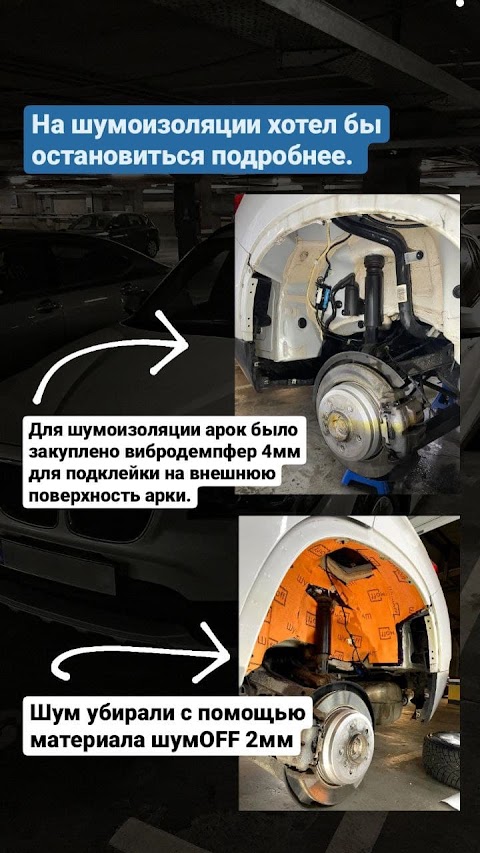 На шумоизоляции хотел бы остановиться подробнее.

Для шумоизоляции арок было закуплено вибродемпфер 4мм для подклейки на внешнюю поверхность арки.

Шум убирали с помощью материала шумOFF 2мм